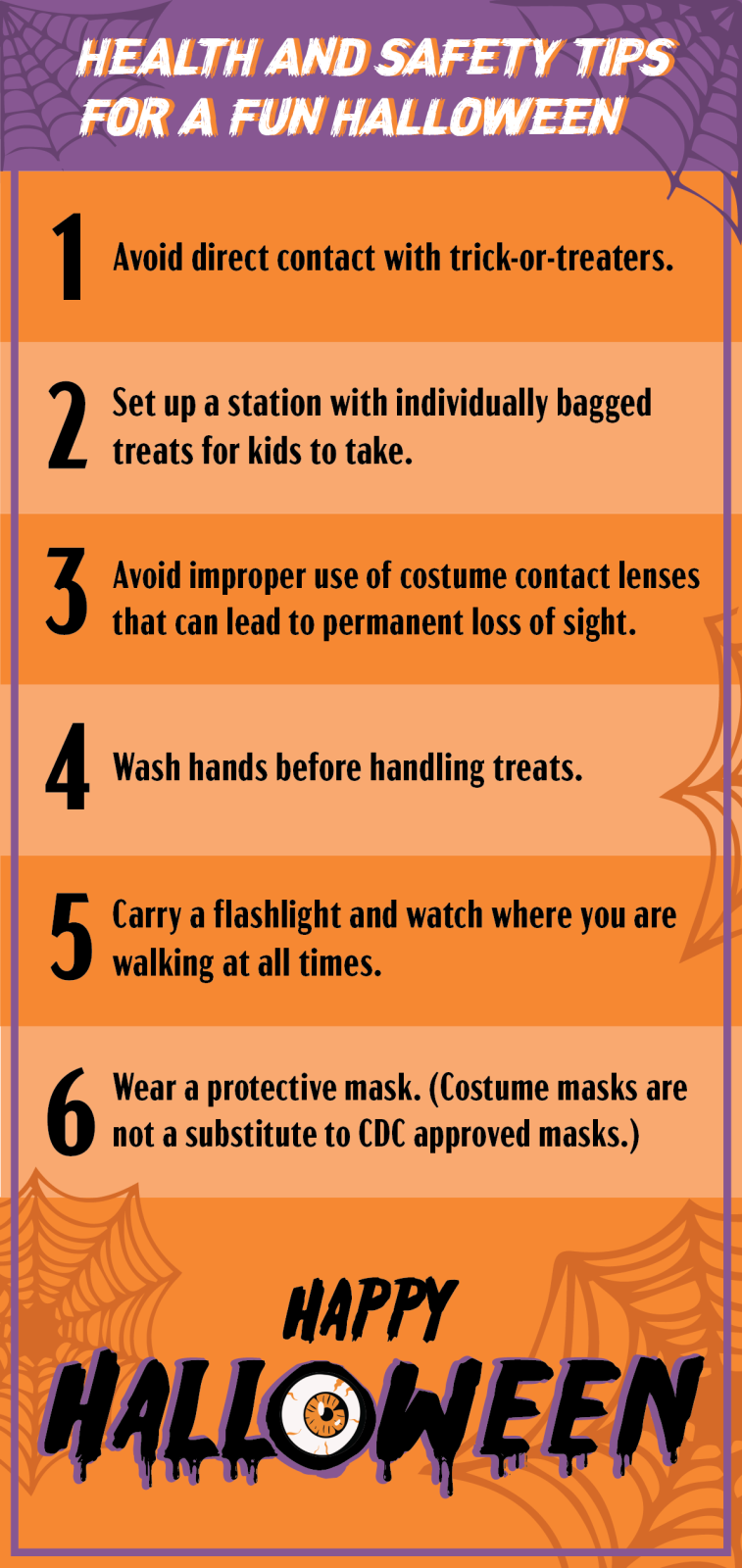 HEALTH AND SAFETY TIPS FOR A FUN HALLOWEEN

1 Avoid direct contact with trick-or-treaters.

2 Set up a station with individually bagged treats for kids to take.

3 Avoid improper use of costume contact lenses that can lead to permanent loss of sight.

4 Wash hands before handling treats.

5 Carry a flashlight and watch where you are walking at all times.

6 Wear a protective mask. (Costume masks are not a substitute to CDC approved masks.)

HAPPY HALLOWEEN